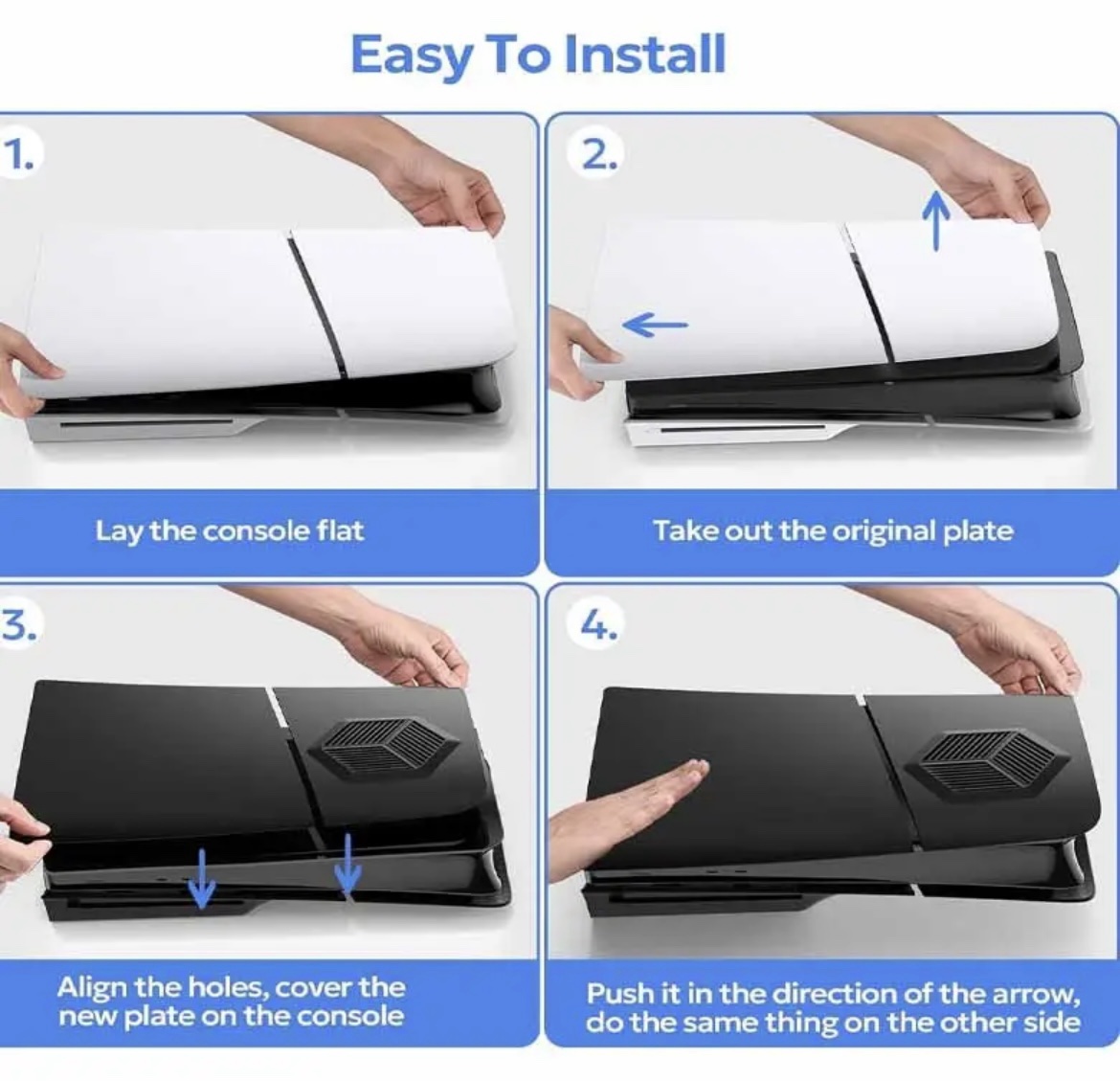 Easy To Install

1.

Lay the console flat

2.

Take out the original plate

3.

Align the holes, cover the new plate on the console

4.

Push it in the direction of the arrow, do the same thing on the other side